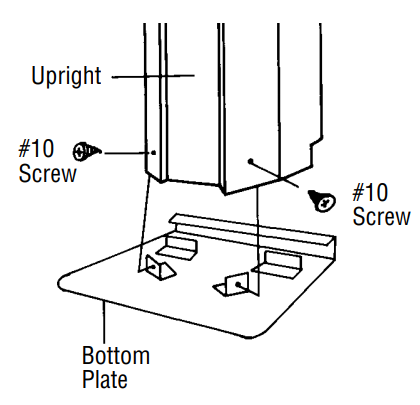 Upright

#10
Screw

#10
Screw

Bottom
Plate