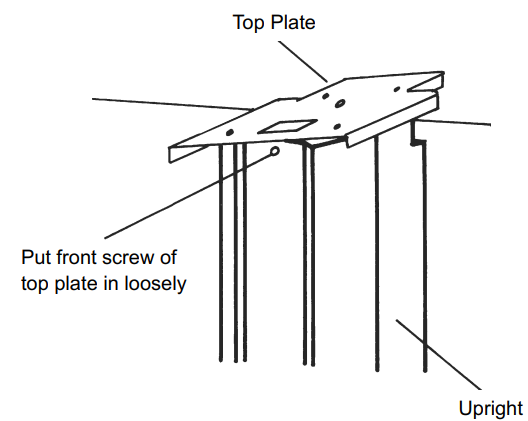 Top Plate

Put front screw of top plate in loosely

Upright